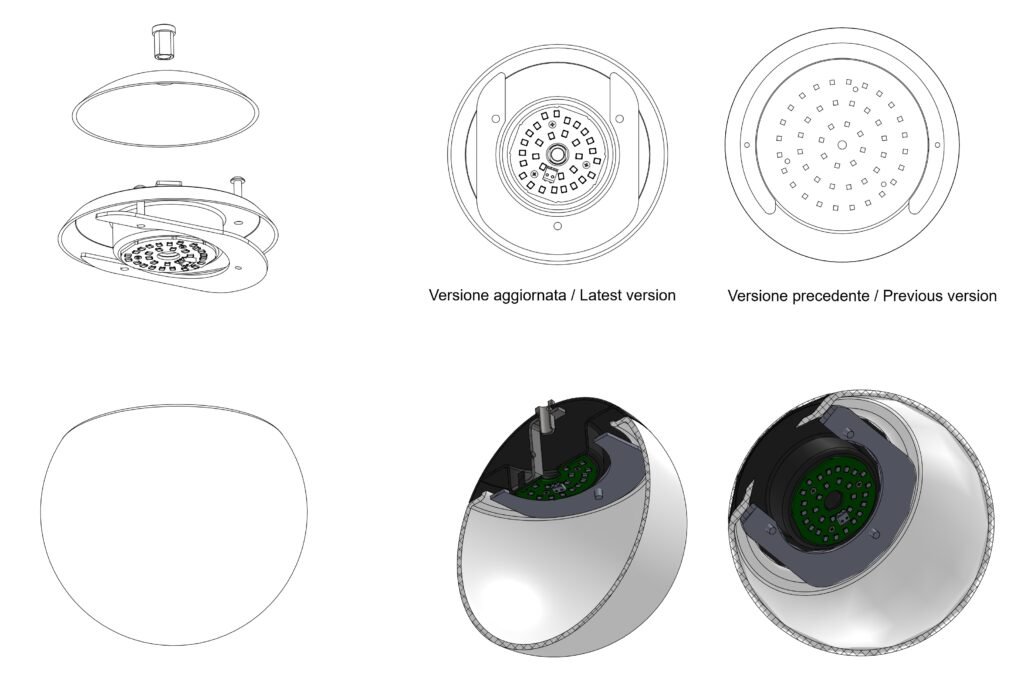 Versione aggiornata / Latest version

Versione precedente / Previous version